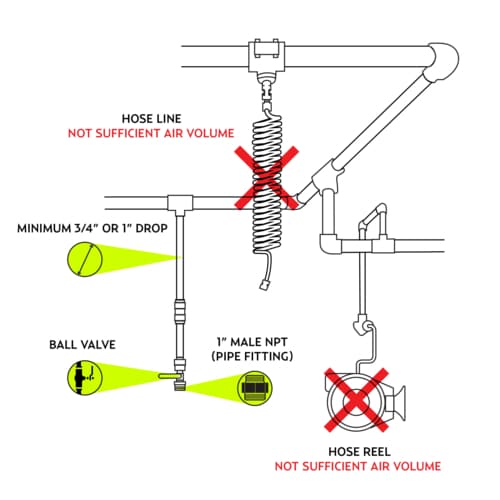 HOSE LINE
NOT SUFFICIENT AIR VOLUME

MINIMUM 3/4" OR 1" DROP

BALL VALVE

1" MALE NPT
(PIPE FITTING)

HOSE REEL
NOT SUFFICIENT AIR VOLUME